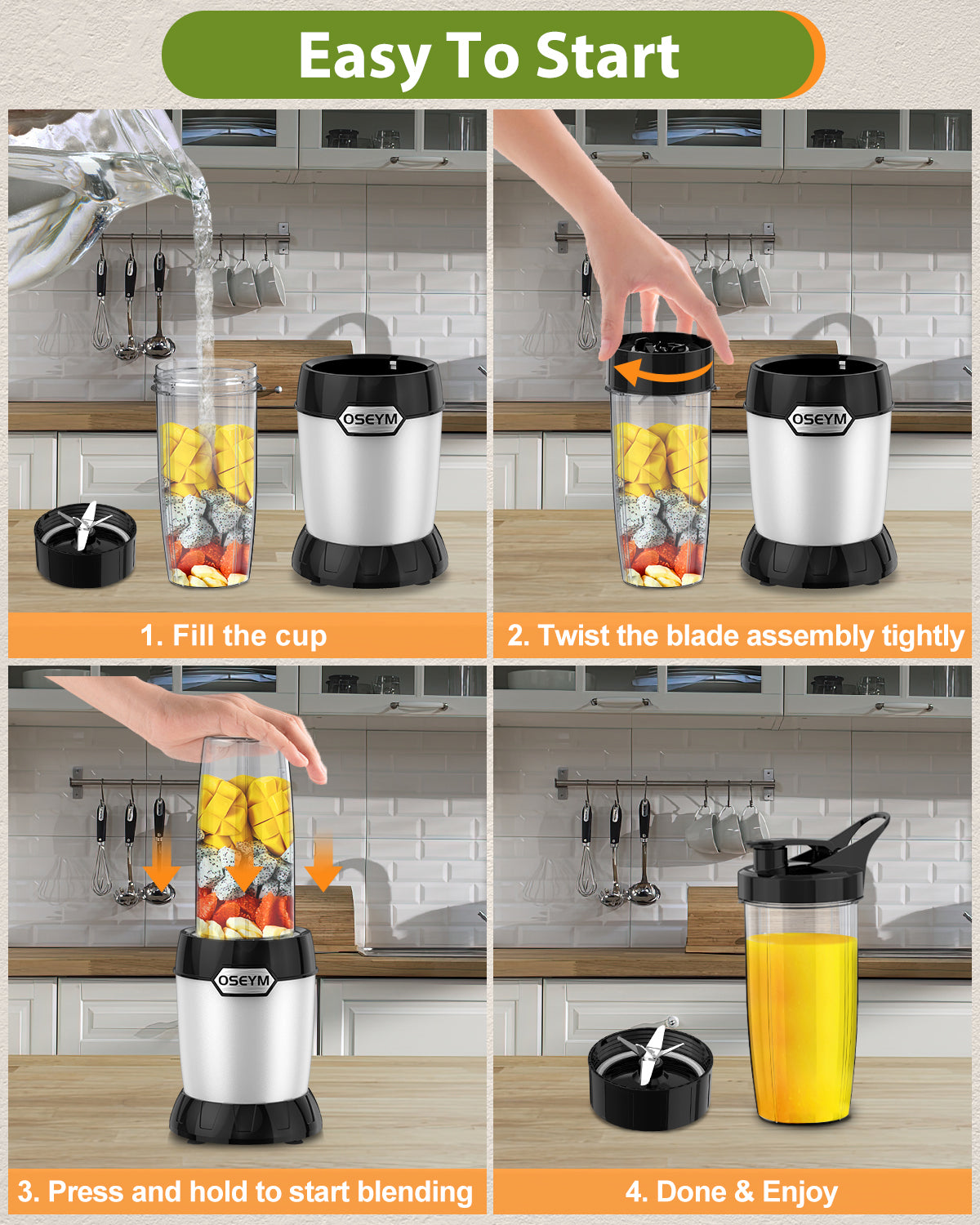 Easy To Start

OSEYM

1. Fill the cup

OSEYM

2. Twist the blade assembly tightly

OSEYM

3. Press and hold to start blending

4. Done & Enjoy